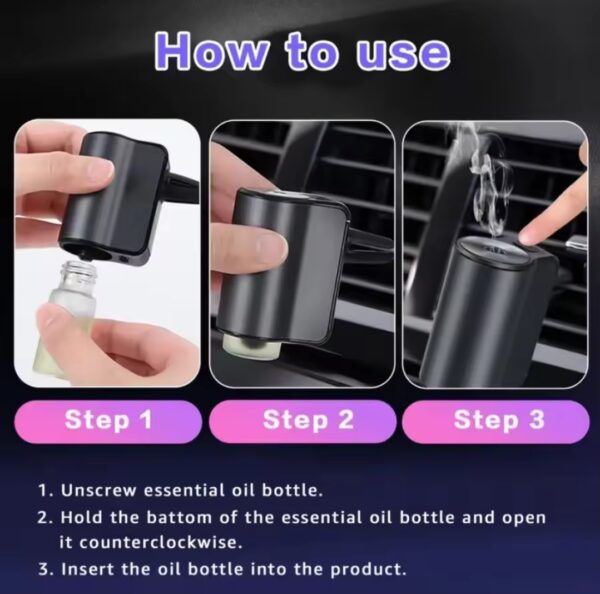 How to use

Step 1

Step 2

Step 3

1. Unscrew essential oil bottle.

2. Hold the battom of the essential oil bottle and open it counterclockwise.

3. Insert the oil bottle into the product.